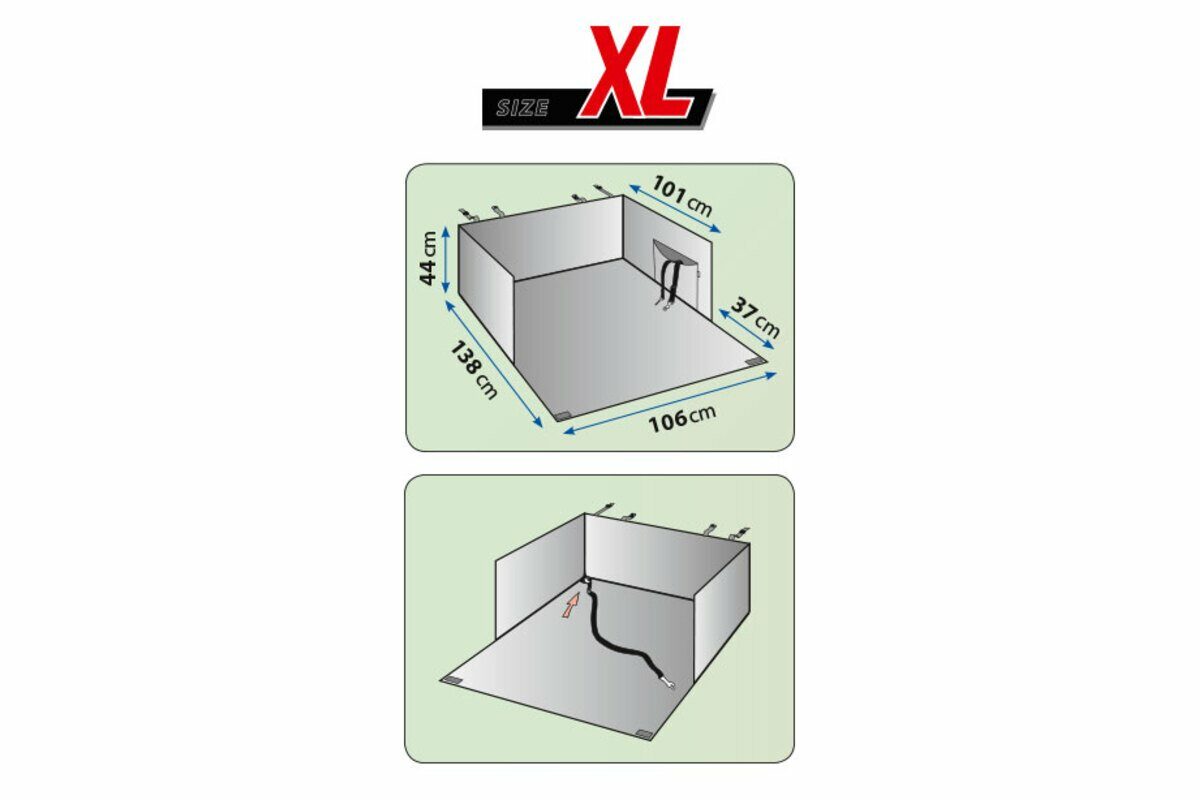 SIZE XL

101 cm
44 cm
37 cm
138 cm
106 cm