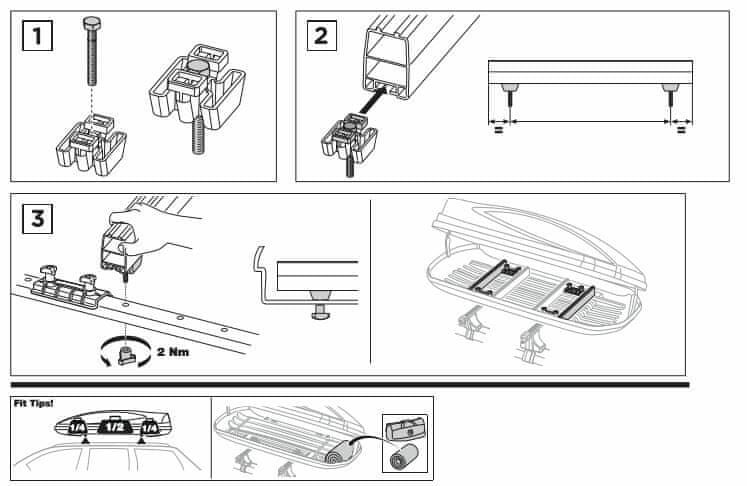 1

2

=

=

3

2 Nm

Fit Tips!

1/4

1/2

1/4